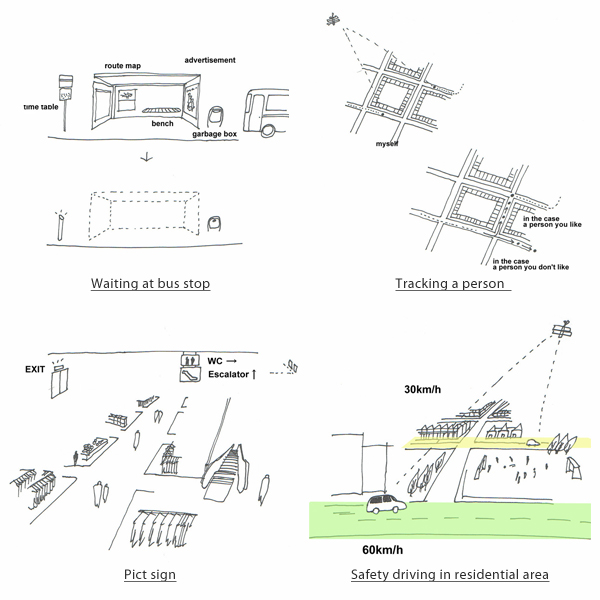 route map
advertisement
time table
bench
garbage box

Waiting at bus stop

myself
in the case a person you like
in the case a person you don't like

Tracking a person

EXIT
WC →
Escalator ↑

Pict sign

30km/h
60km/h

Safety driving in residential area